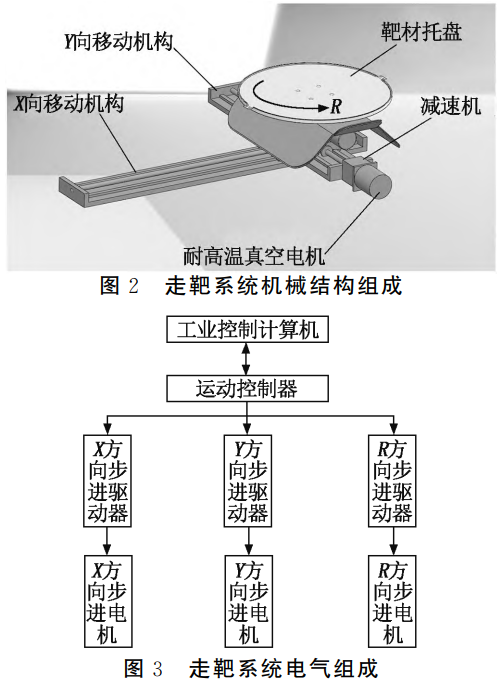 Y向移动机构
靶材托盘
X向移动机构
R
减速机
耐高温真空电机
图 2 走靶系统机械结构组成

工业控制计算机
运动控制器
X方向步进驱动器
Y方向步进驱动器
R方向步进驱动器
X方向步进电机
Y方向步进电机
R方向步进电机
图 3 走靶系统电气组成